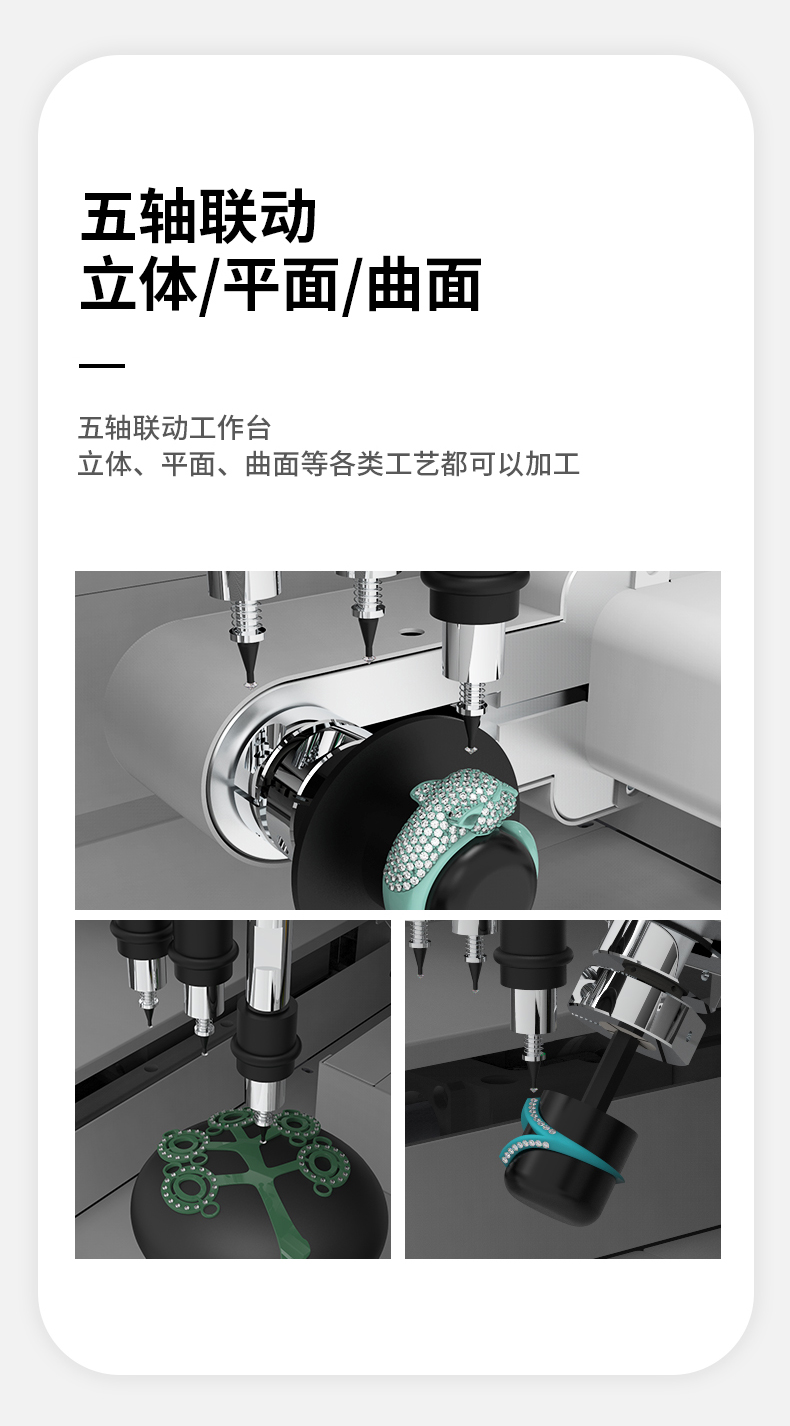 五轴联动
立体/平面/曲面

五轴联动工作台
立体、平面、曲面等各类工艺都可以加工