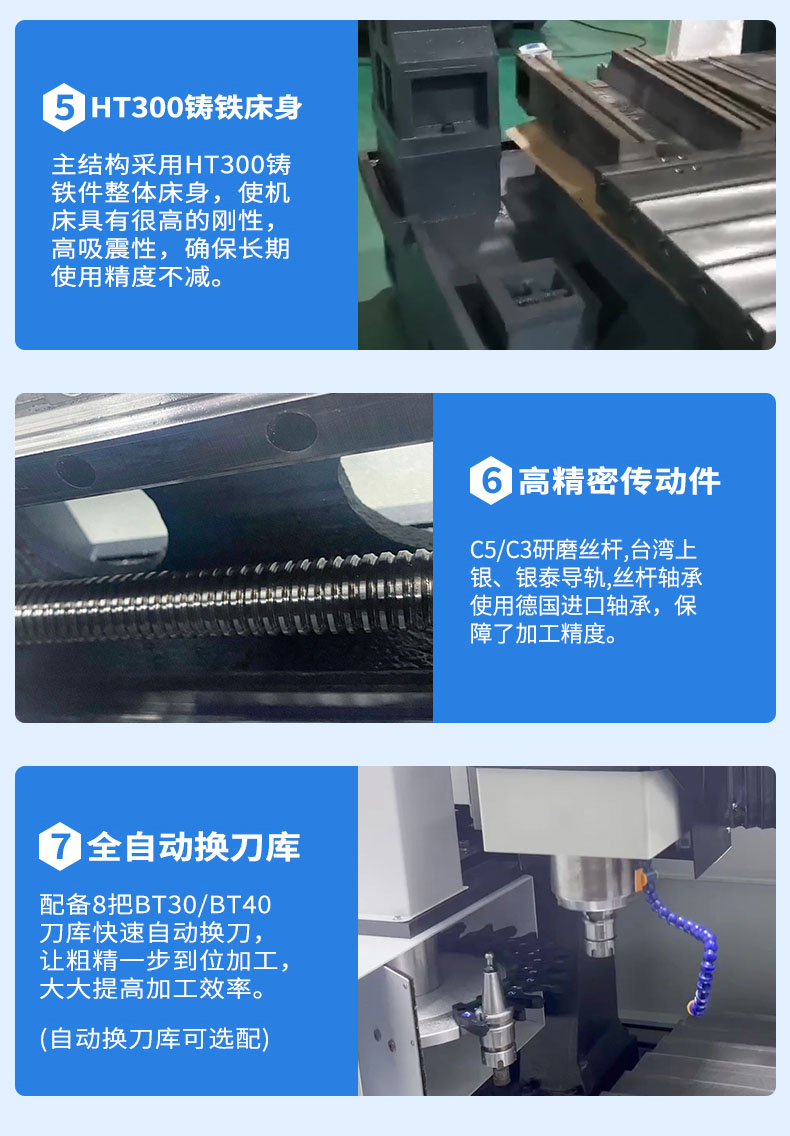 5 HT300铸铁床身

主结构采用HT300铸铁件整体床身，使机床具有很高的刚性，高吸震性，确保长期使用精度不减。

6 高精密传动件

C5/C3研磨丝杆,台湾上银、银泰导轨,丝杆轴承使用德国进口轴承，保障了加工精度。

7 全自动换刀库

配备8把BT30/BT40刀库快速自动换刀，让粗精一步到位加工，大大提高加工效率。

(自动换刀库可选配)