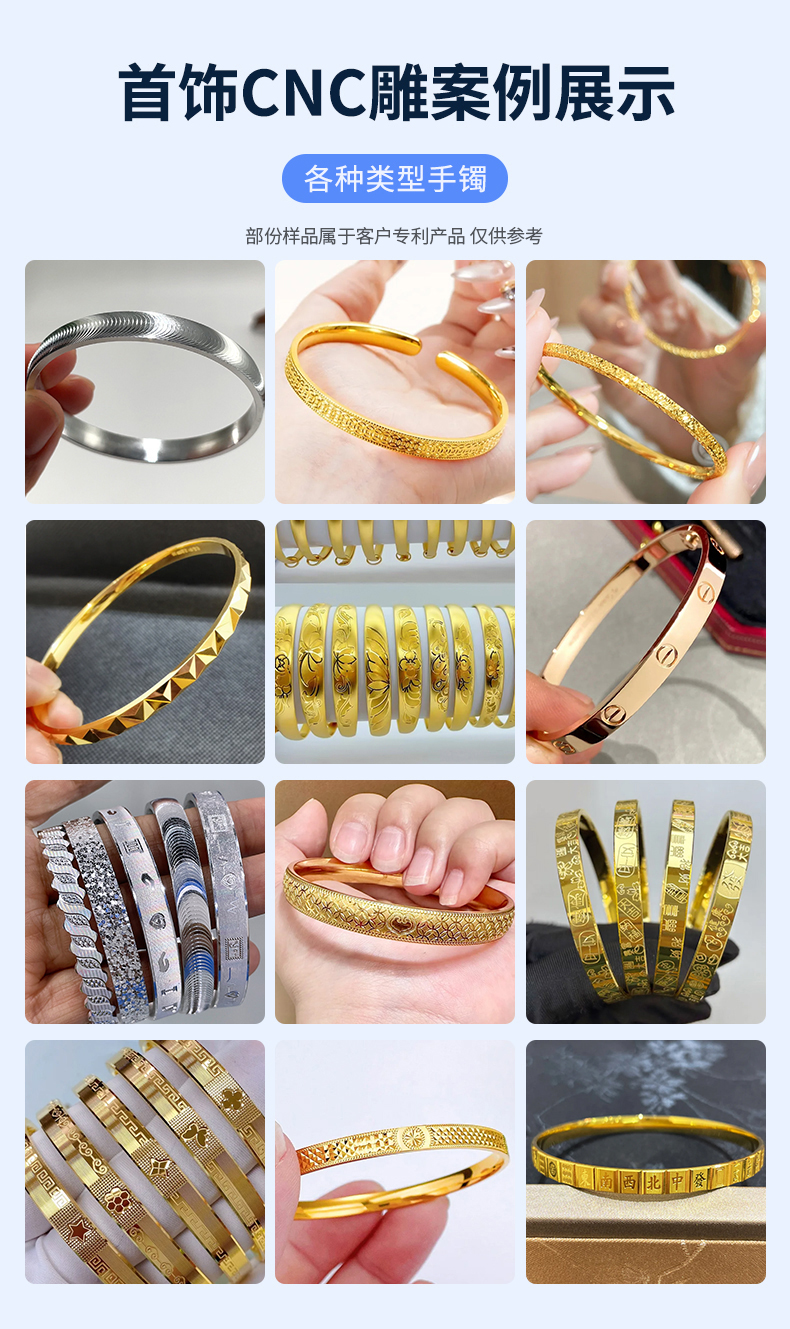 首饰CNC雕案例展示

各种类型手镯

部份样品属于客户专利产品 仅供参考

南 西 北 中 發